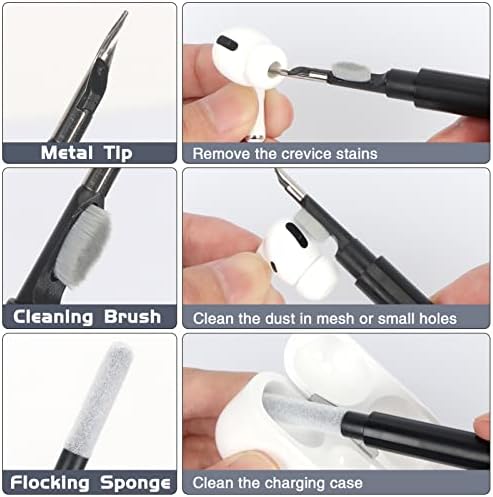 Metal Tip

Remove the crevice stains

Cleaning Brush

Clean the dust in mesh or small holes

Flocking Sponge

Clean the charging case