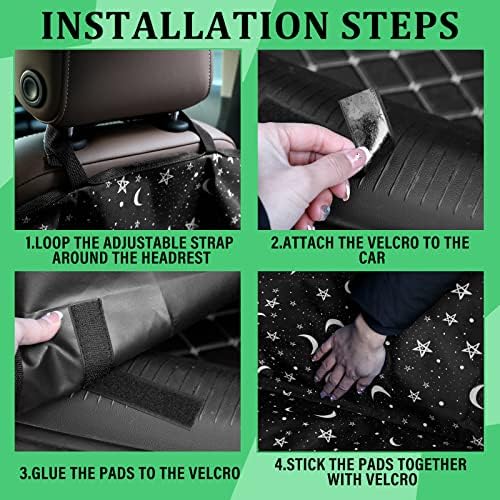 INSTALLATION STEPS

1.LOOP THE ADJUSTABLE STRAP AROUND THE HEADREST

2.ATTACH THE VELCRO TO THE CAR

3.GLUE THE PADS TO THE VELCRO

4.STICK THE PADS TOGETHER WITH VELCRO