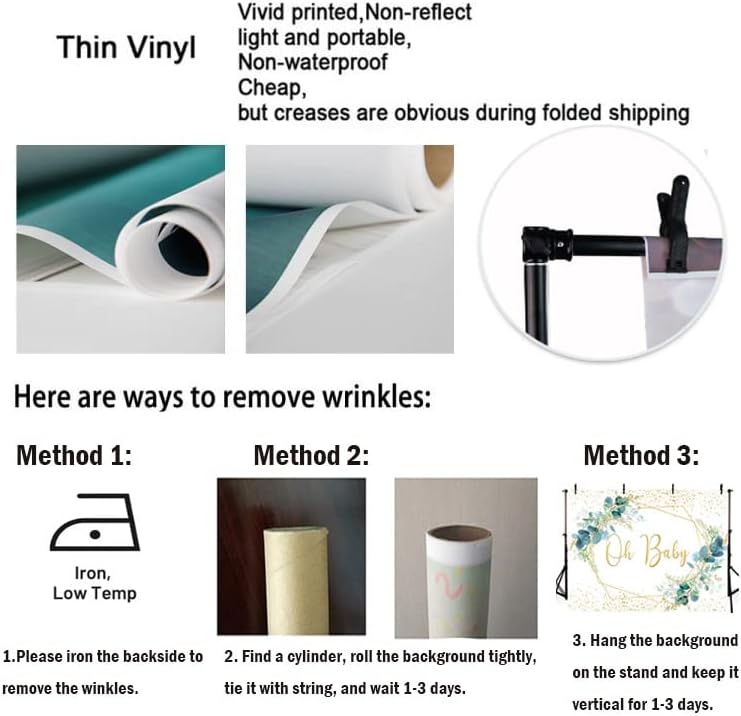 Thin Vinyl

Vivid printed,Non-reflect
light and portable,
Non-waterproof
Cheap,
but creases are obvious during folded shipping

Here are ways to remove wrinkles:

Method 1:

Iron,
Low Temp

1.Please iron the backside to remove the winkles.

Method 2:

2. Find a cylinder, roll the background tightly, tie it with string, and wait 1-3 days.

Method 3:

Oh Baby

3. Hang the background on the stand and keep it vertical for 1-3 days.