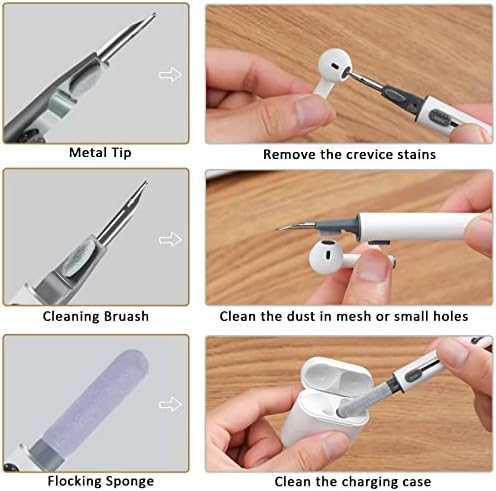 Metal Tip

Remove the crevice stains

Cleaning Bruash

Clean the dust in mesh or small holes

Flocking Sponge

Clean the charging case