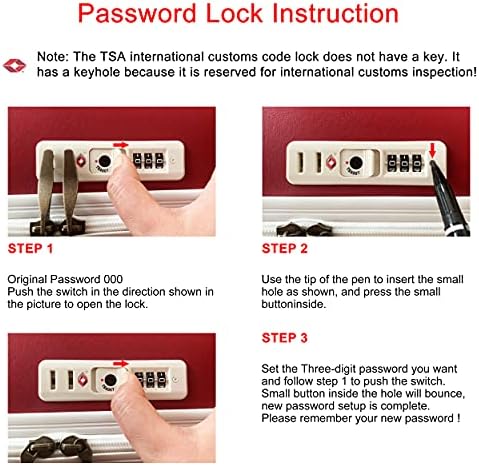 Password Lock Instruction

Note: The TSA international customs code lock does not have a key. It has a keyhole because it is reserved for international customs inspection!

STEP 1

Original Password 000
Push the switch in the direction shown in the picture to open the lock.

STEP 2

Use the tip of the pen to insert the small hole as shown, and press the small buttoninside.

STEP 3

Set the Three-digit password you want and follow step 1 to push the switch. Small button inside the hole will bounce, new password setup is complete. Please remember your new password !