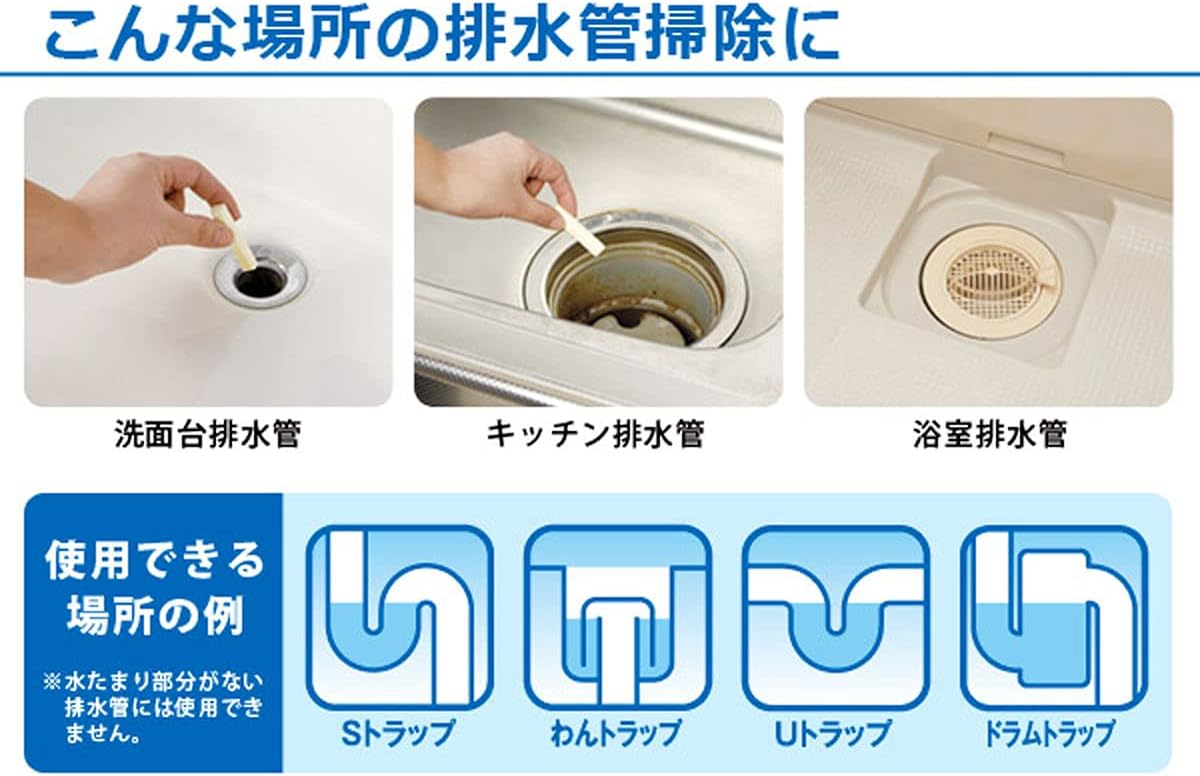 こんな場所の排水管掃除に

洗面台排水管

キッチン排水管

浴室排水管

使用できる場所の例

※水たまり部分がない排水管には使用できません。

Sトラップ

わんトラップ

Uトラップ

ドラムトラップ