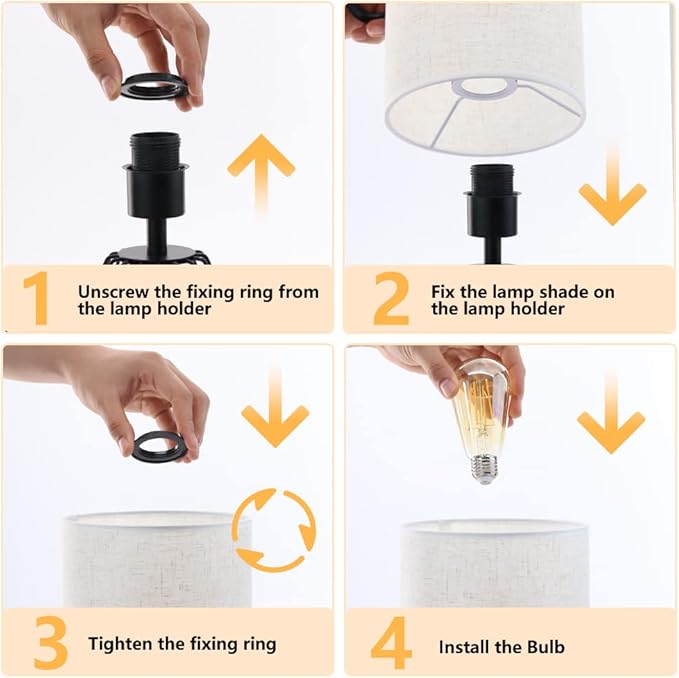 1 Unscrew the fixing ring from the lamp holder

2 Fix the lamp shade on the lamp holder

3 Tighten the fixing ring

4 Install the Bulb