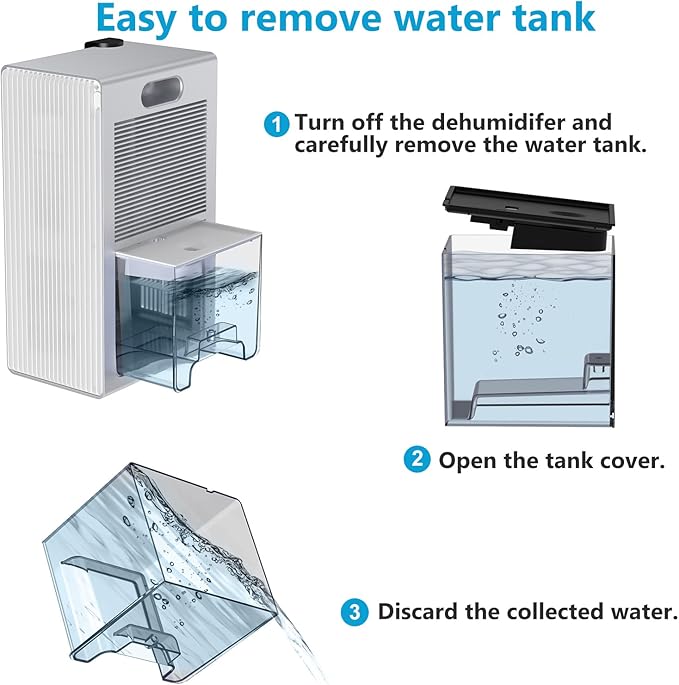 Easy to remove water tank

1 Turn off the dehumidifer and carefully remove the water tank.

2 Open the tank cover.

3 Discard the collected water.