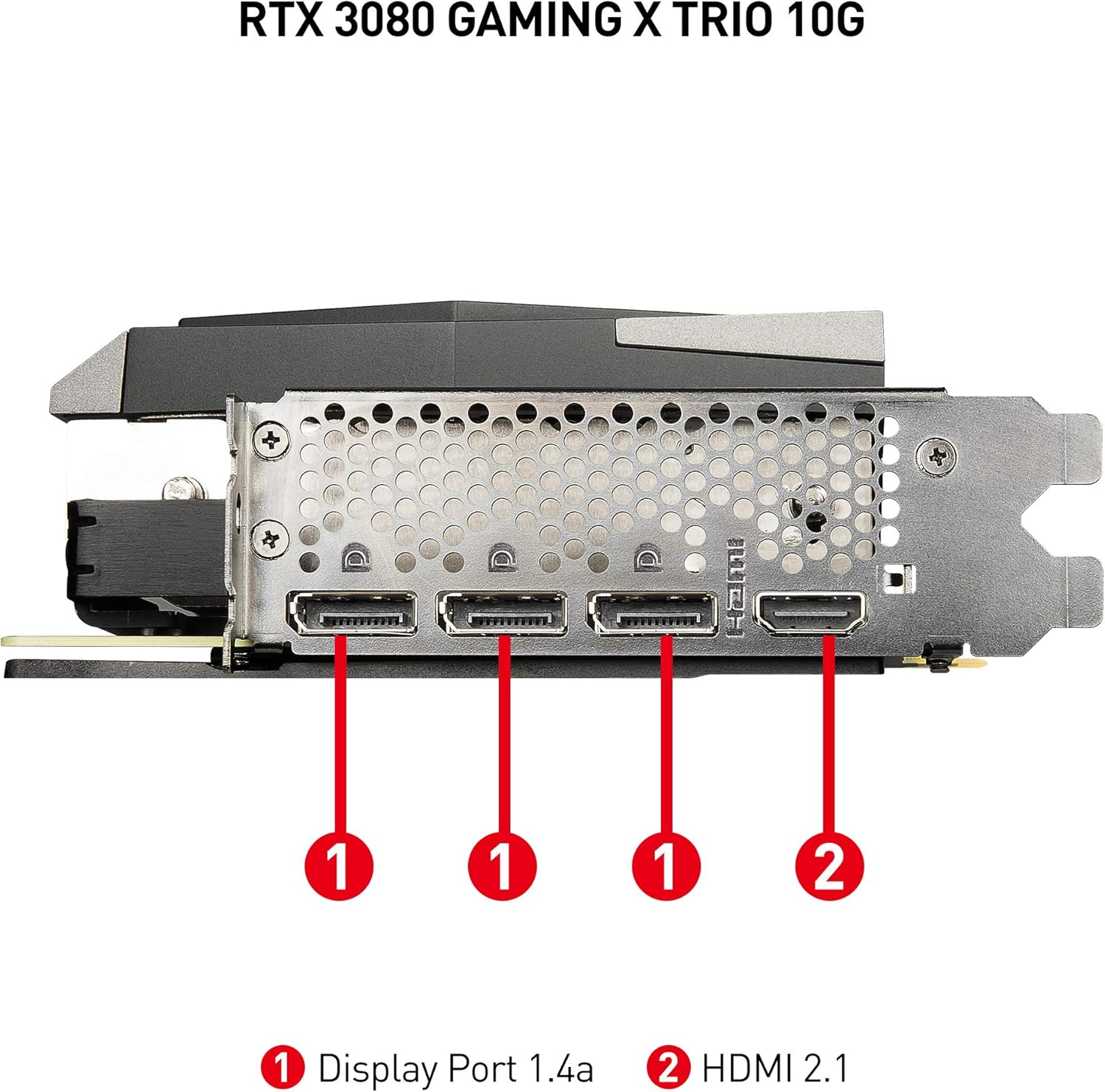 RTX 3080 GAMING X TRIO 10G

HDMI

1 1 1 2

1 Display Port 1.4a 2 HDMI 2.1